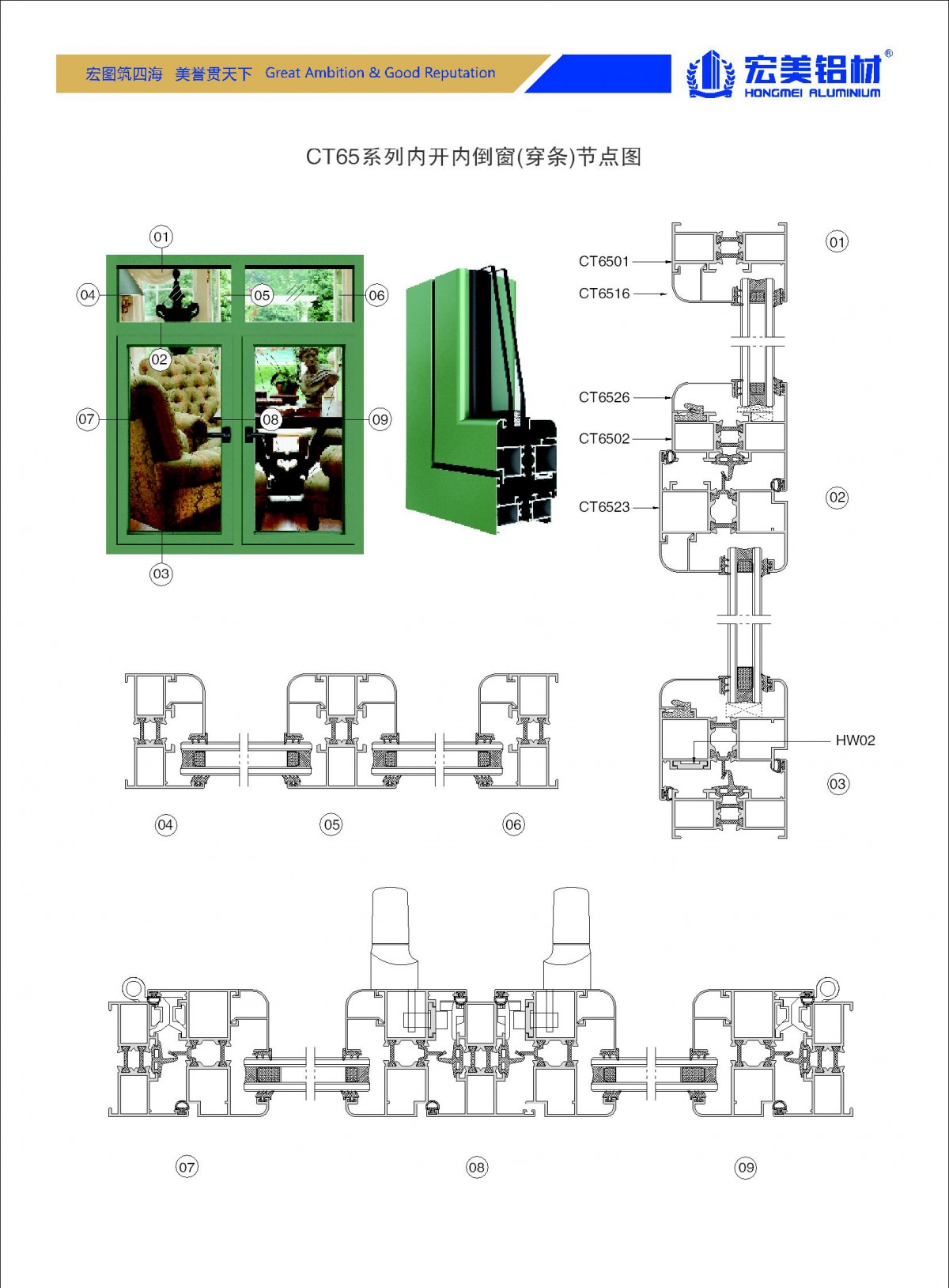 宏图筑四海 美誉贯天下 Great Ambition & Good Reputation

宏美铝材®
HONGMEI ALUMINIUM

CT65系列内开内倒窗(穿条)节点图

01
04
05
06
02
07
08
09
03

CT6501
CT6516
CT6526
CT6502
CT6523
HW02

01
02
03

04
05
06

07
08
09