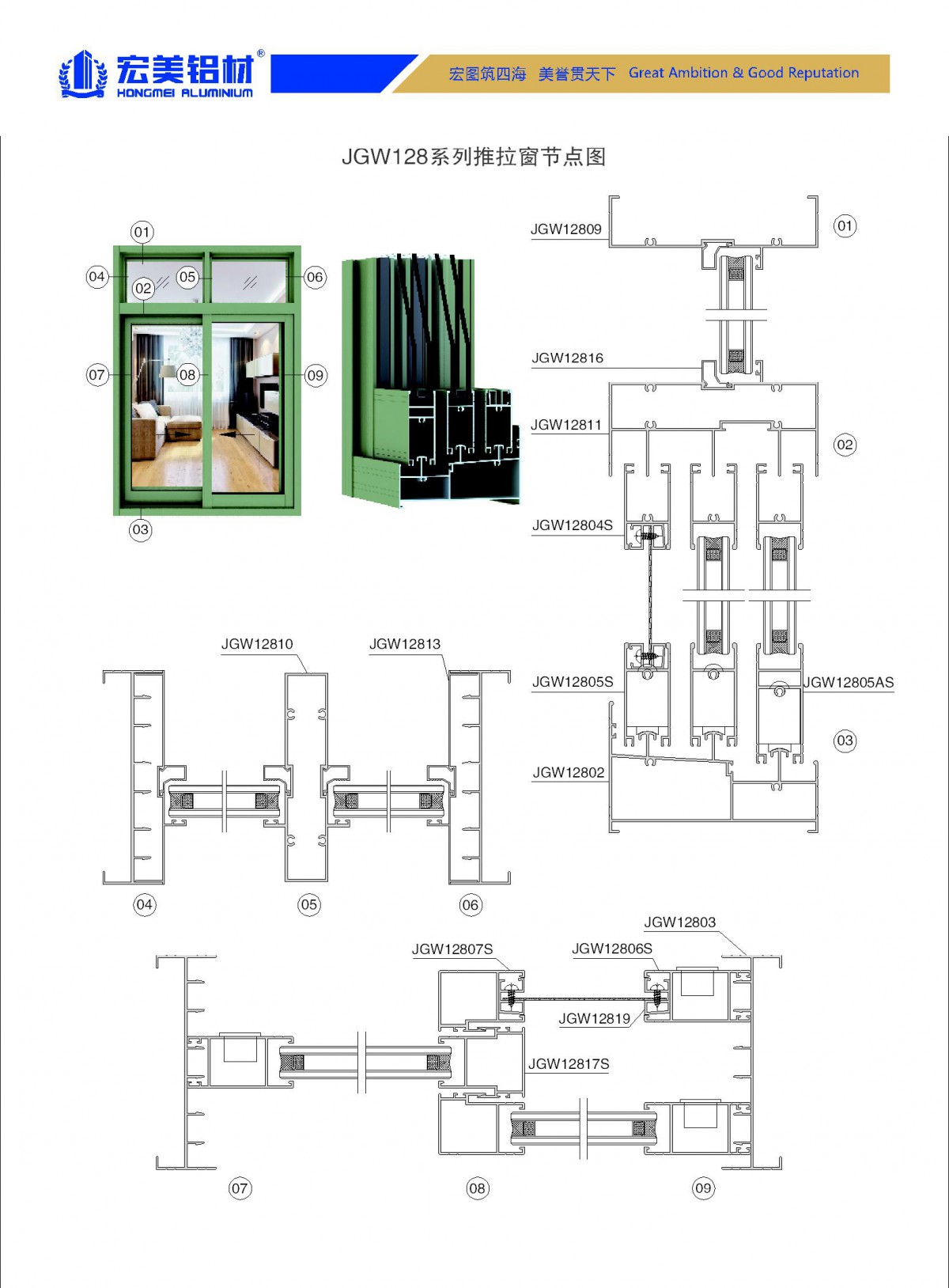 宏美铝材®
HONGMEI ALUMINIUM

宏图筑四海 美誉贯天下 Great Ambition & Good Reputation

JGW128系列推拉窗节点图

01
04
05
06
02
07
08
09
03

JGW12809
01
JGW12816
JGW12811
02
JGW12804S
JGW12805S
JGW12805AS
03
JGW12802

JGW12810
JGW12813
04
05
06

JGW12803
JGW12807S
JGW12806S
JGW12819
JGW12817S
07
08
09