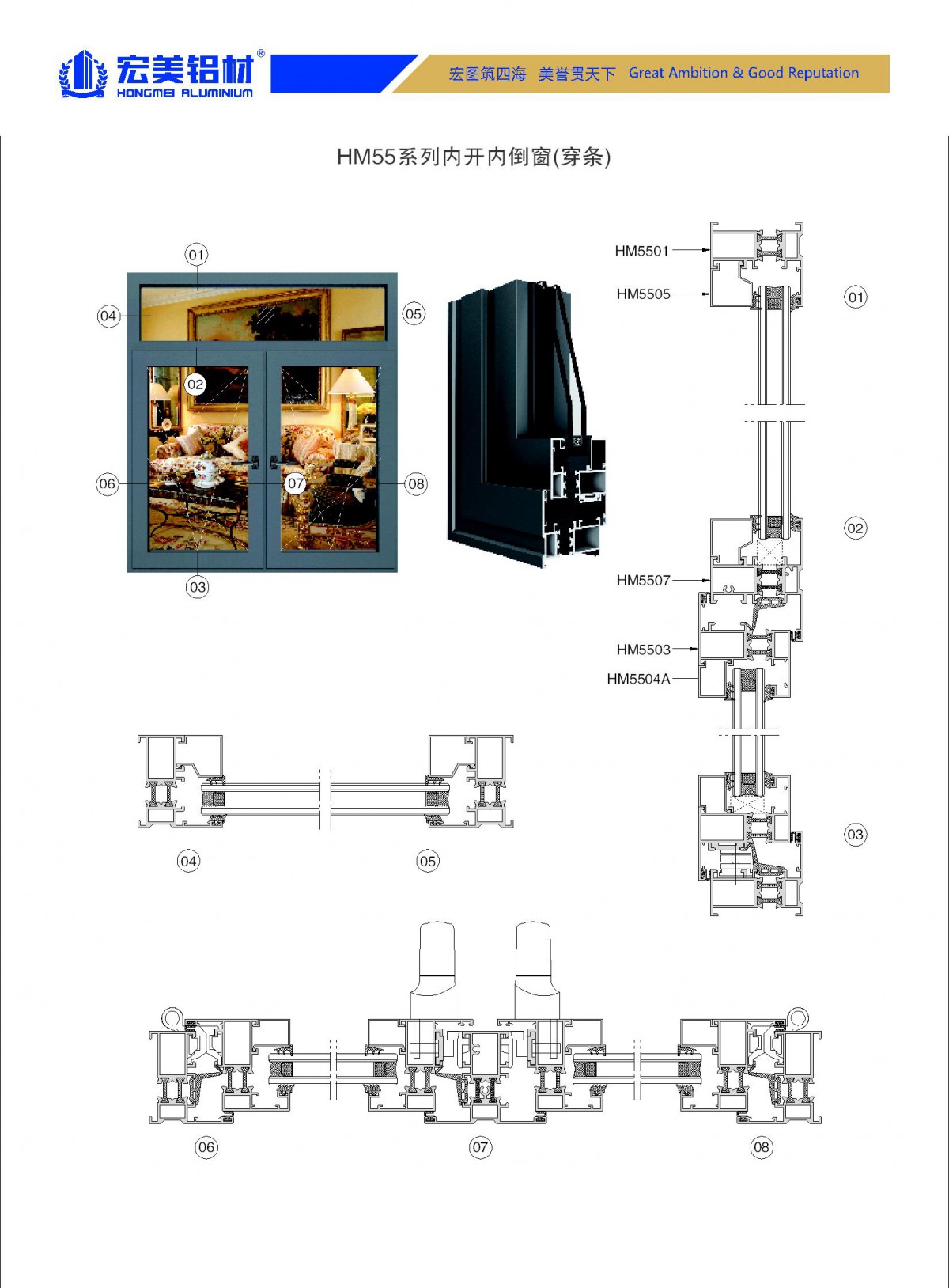 宏美铝材®
HONGMEI ALUMINIUM

宏图筑四海 美誉贯天下 Great Ambition & Good Reputation

HM55系列内开内倒窗(穿条)

01
04
05
02
06
07
08
03

HM5501
HM5505
01

02
HM5507
HM5503
HM5504A

03

04
05

06
07
08