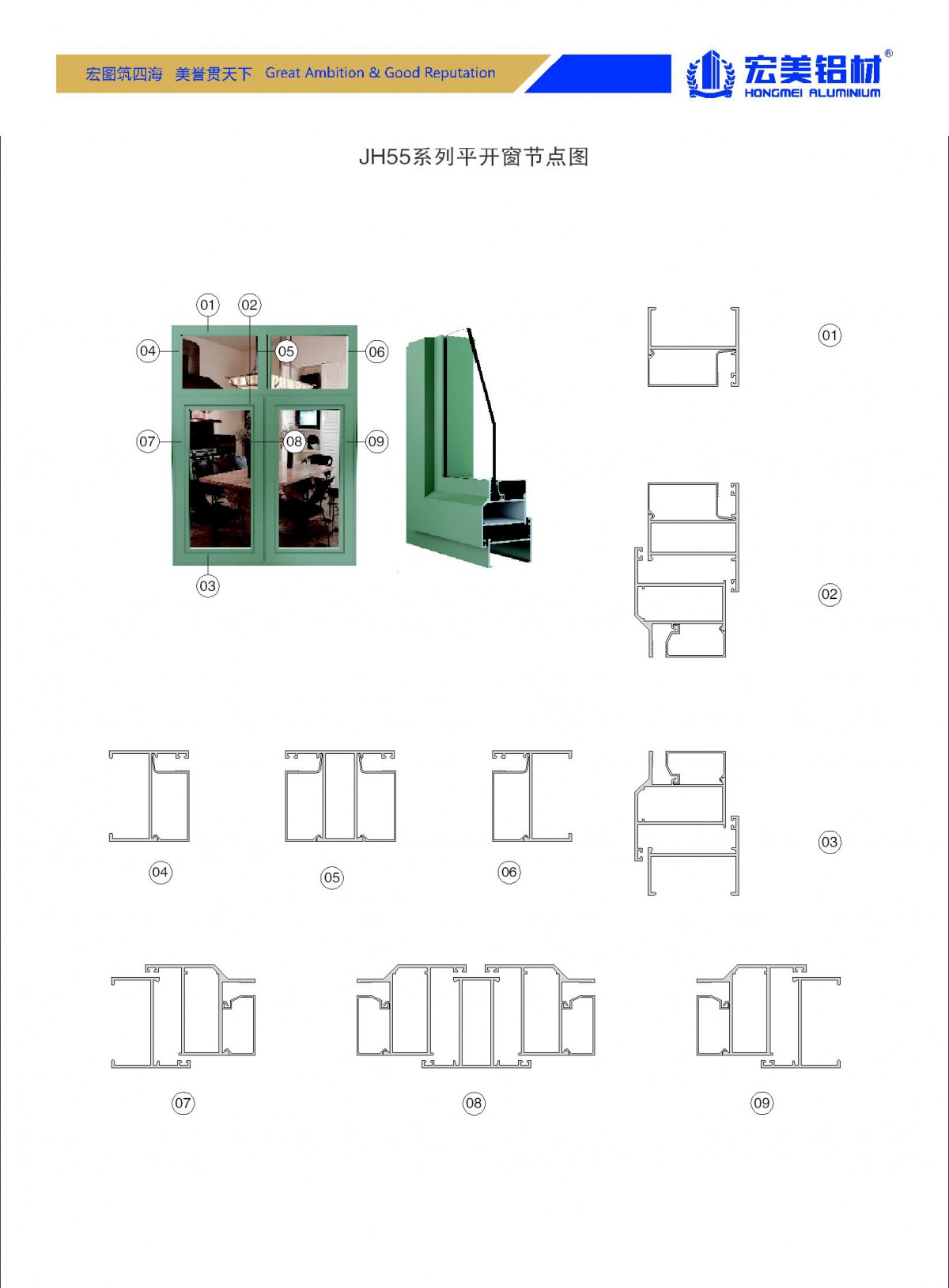 宏图筑四海 美誉贯天下 Great Ambition & Good Reputation

宏美铝材®
HONGMEI ALUMINIUM

JH55系列平开窗节点图

01
02
04
05
06
07
08
09
03

01

02

04

05

06

03

07

08

09