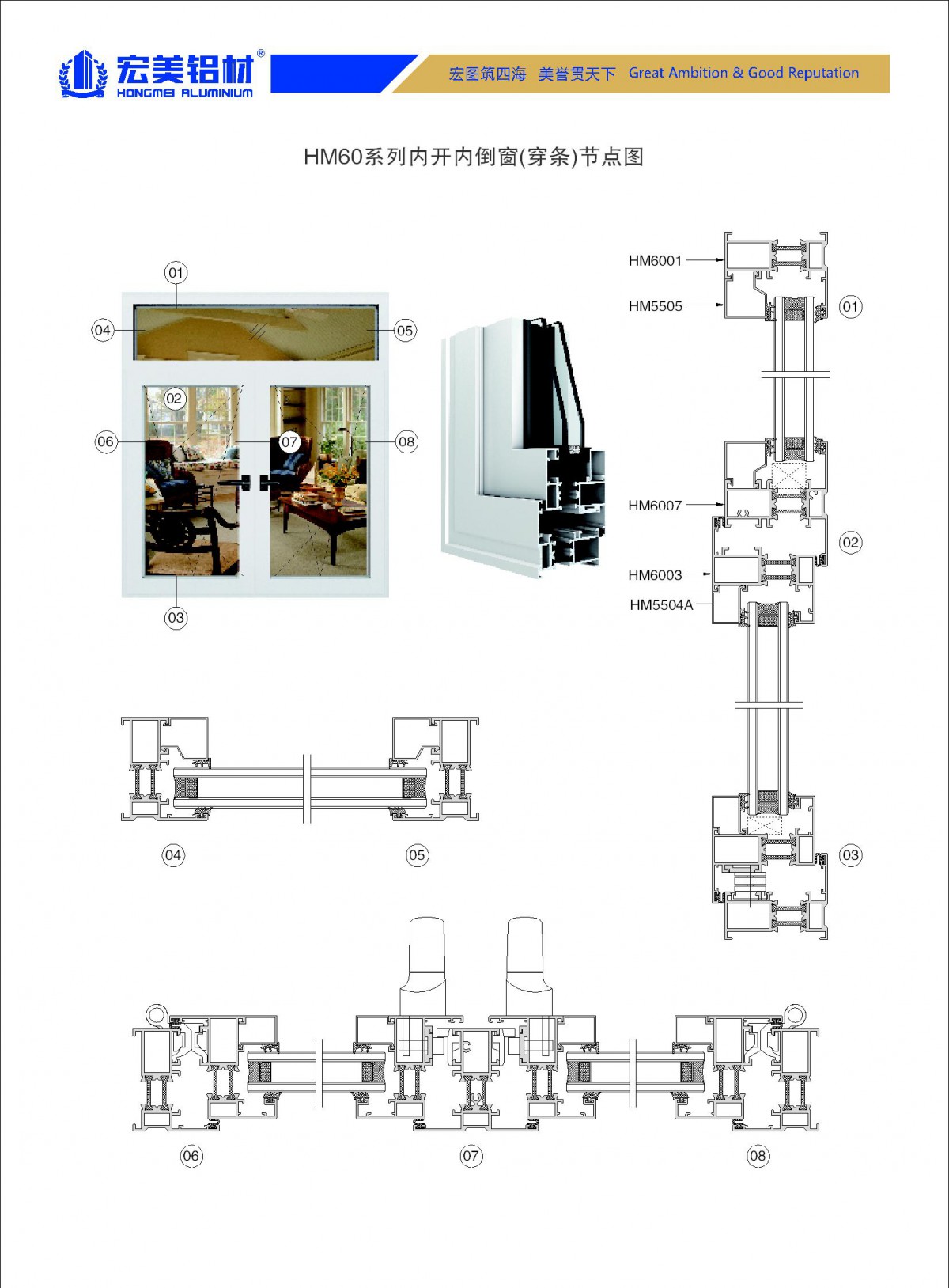 宏美铝材®
HONGMEI ALUMINIUM

宏图筑四海 美誉贯天下 Great Ambition & Good Reputation

HM60系列内开内倒窗(穿条)节点图

01
04
05
02
06
07
08
03

HM6001
HM5505
01
HM6007
02
HM6003
HM5504A
03

04
05

06
07
08