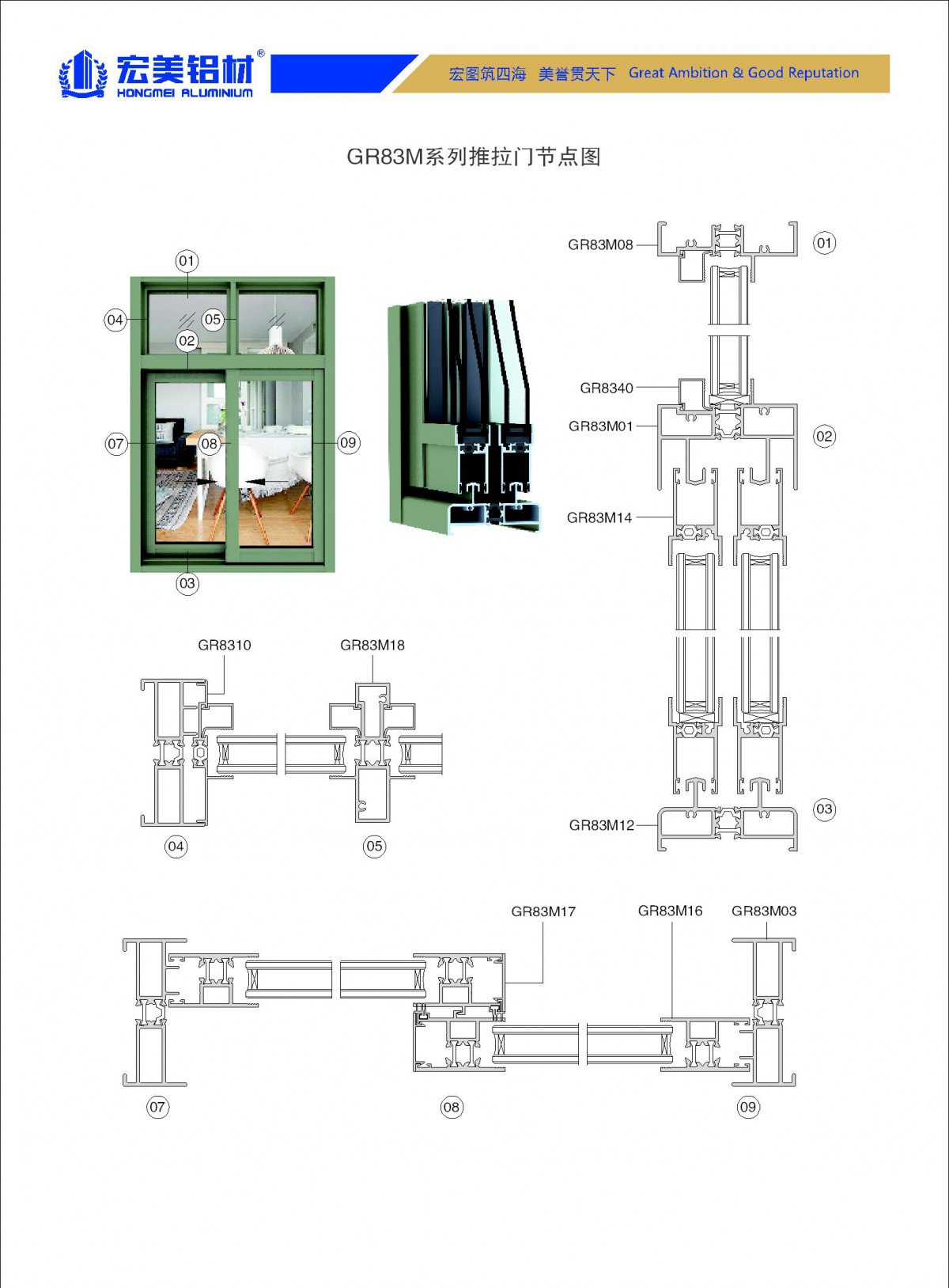 宏美铝材®
HONGMEI ALUMINIUM

宏图筑四海 美誉贯天下 Great Ambition & Good Reputation

GR83M系列推拉门节点图

01
04
05
02
07
08
09
03

GR83M08
01
GR8340
GR83M01
02
GR83M14
GR83M12
03

GR8310
GR83M18
04
05

GR83M17
GR83M16
GR83M03
07
08
09