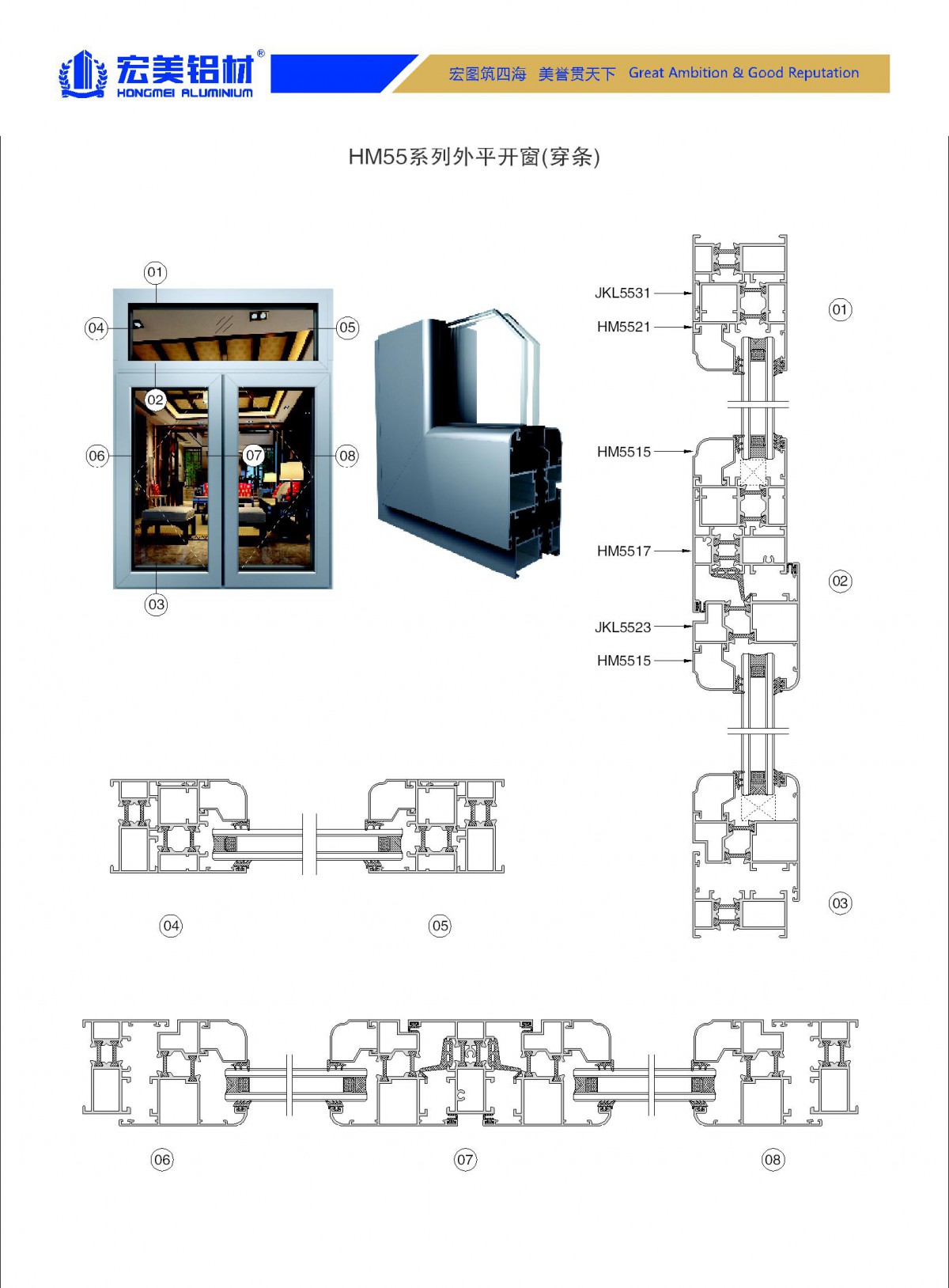 宏美铝材®
HONGMEI ALUMINIUM

宏图筑四海 美誉贯天下 Great Ambition & Good Reputation

HM55系列外平开窗(穿条)

01
04
05
02
06
07
08
03

JKL5531
HM5521
01
HM5515
HM5517
02
JKL5523
HM5515
03

04
05

06
07
08