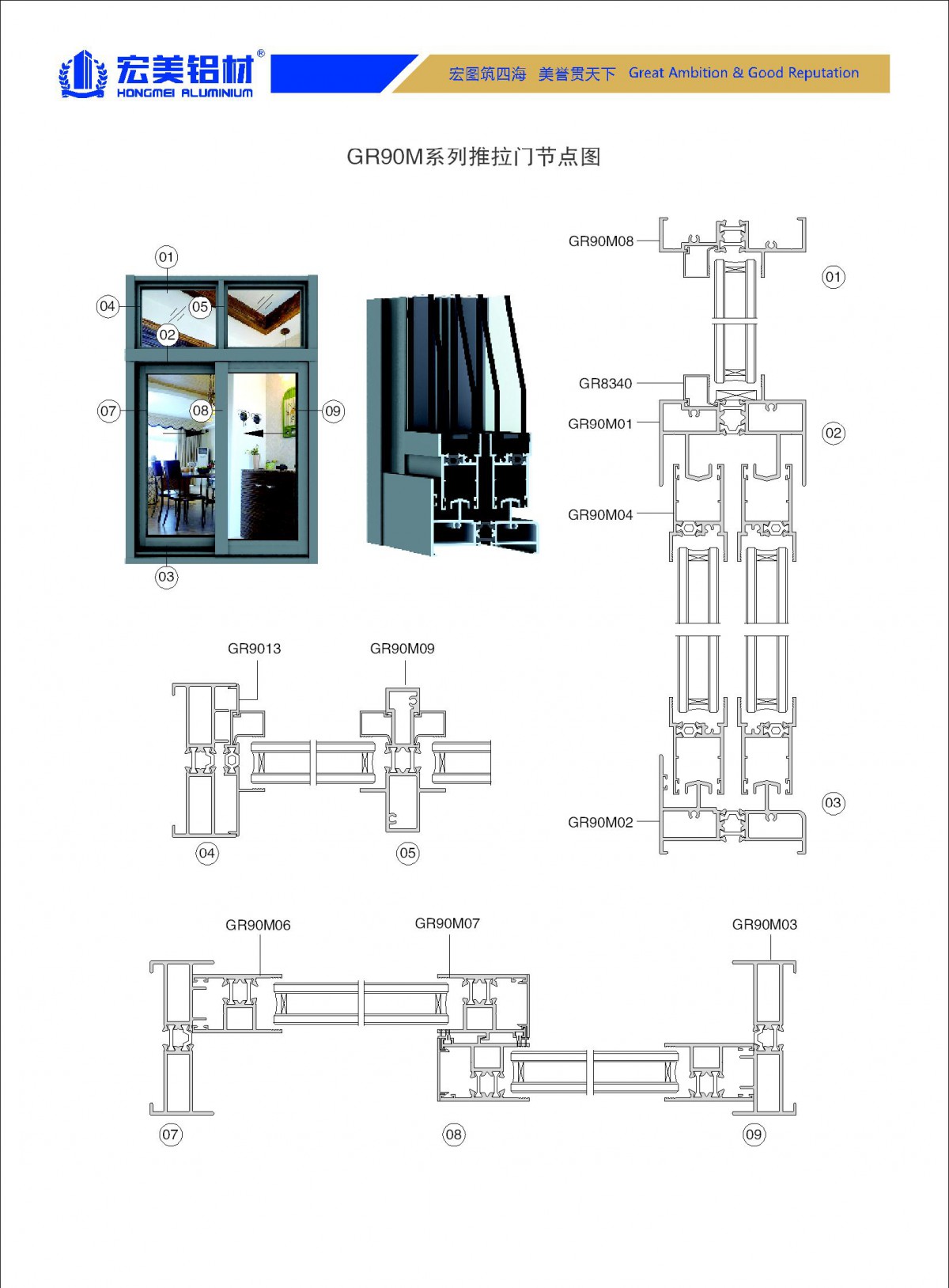 宏美铝材®
HONGMEI ALUMINIUM

宏图筑四海 美誉贯天下 Great Ambition & Good Reputation

GR90M系列推拉门节点图

01
04
05
02
07
08
09
03

GR90M08
01
GR8340
GR90M01
02
GR90M04
03
GR90M02

GR9013
GR90M09
04
05

GR90M06
GR90M07
GR90M03
07
08
09