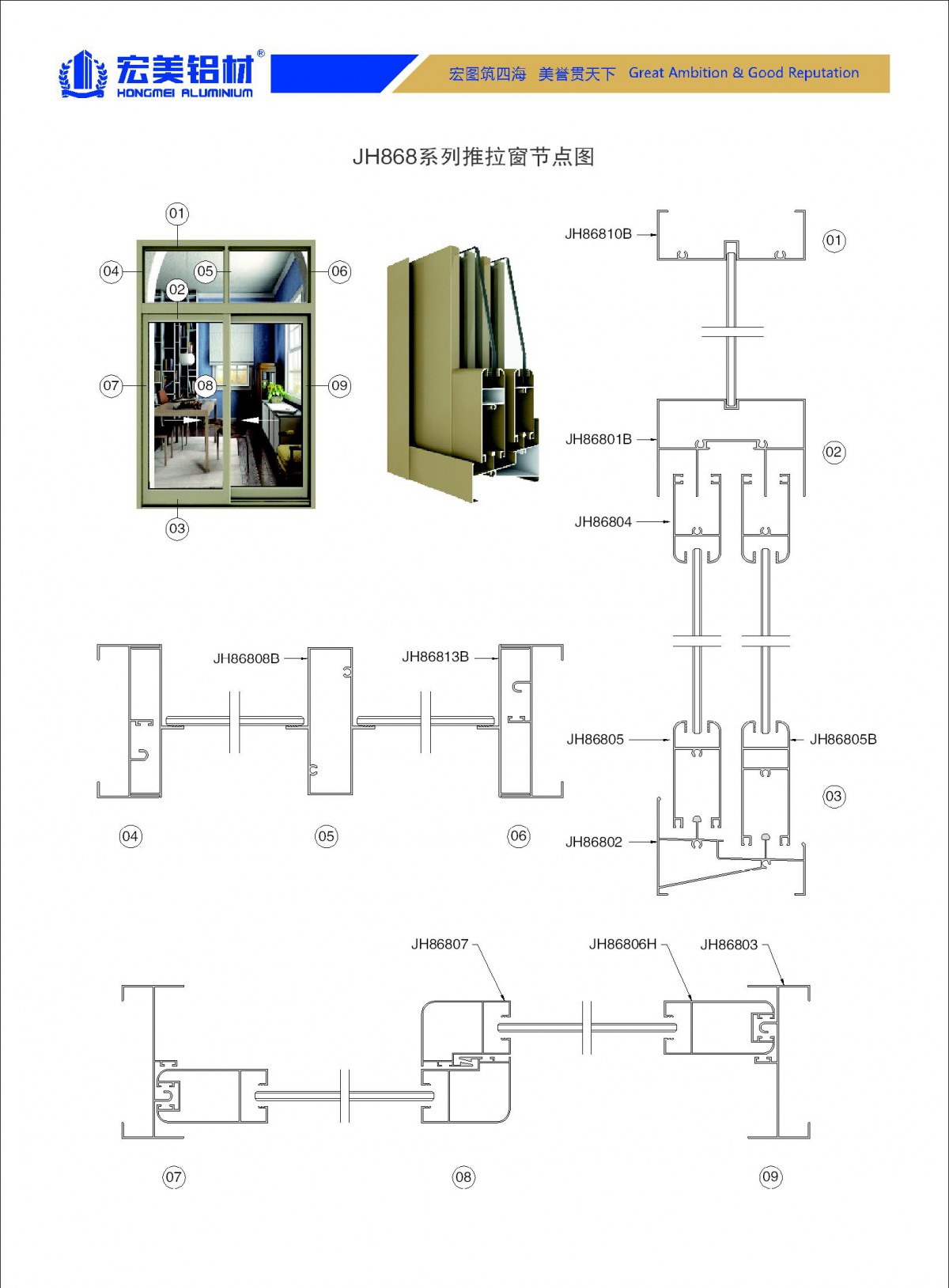 宏美铝材®
HONGMEI ALUMINIUM

宏图筑四海 美誉贯天下 Great Ambition & Good Reputation

JH868系列推拉窗节点图

01
04
05
06
02
07
08
09
03

JH86810B
01
JH86801B
02
JH86804
JH86805
JH86805B
03
JH86802

JH86808B
JH86813B
04
05
06

JH86807
JH86806H
JH86803
07
08
09