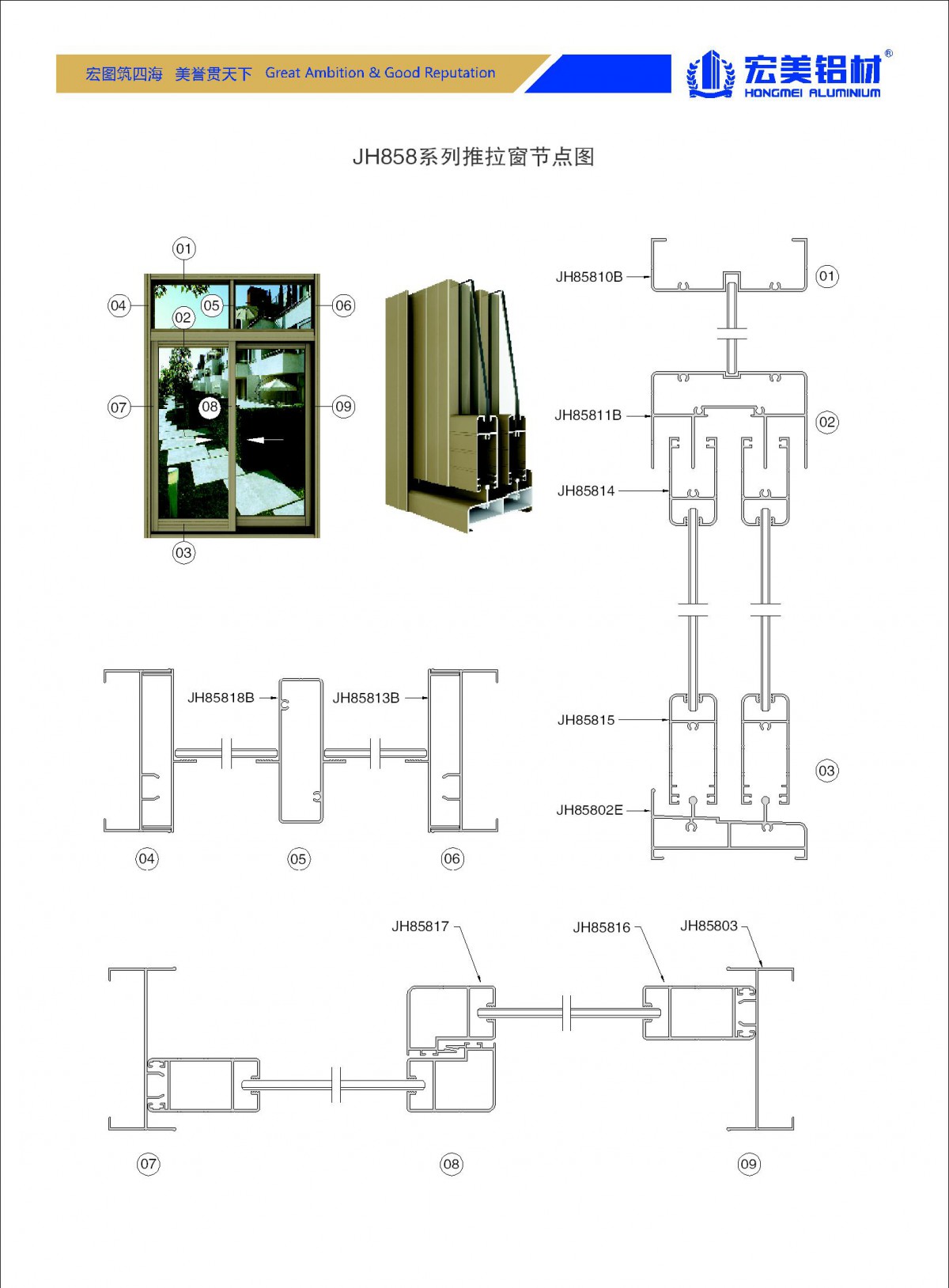 宏图筑四海 美誉贯天下 Great Ambition & Good Reputation

宏美铝材®
HONGMEI ALUMINIUM

JH858系列推拉窗节点图

01
04
05
06
02
07
08
09
03

JH85810B
01
JH85811B
02
JH85814
JH85815
03
JH85802E

JH85818B
JH85813B
04
05
06

JH85817
JH85816
JH85803
07
08
09