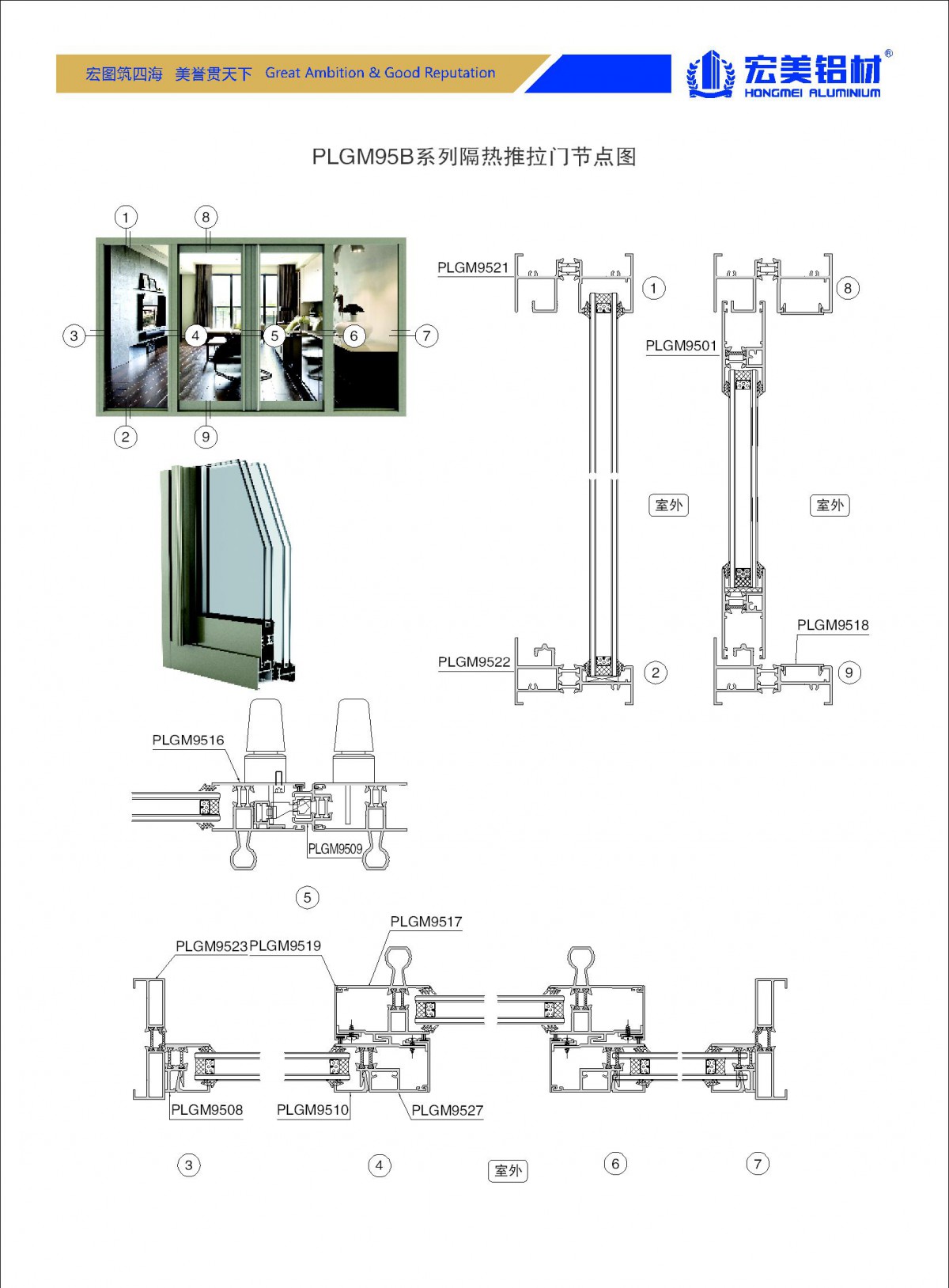 宏图筑四海 美誉贯天下 Great Ambition & Good Reputation

宏美铝材® HONGMEI ALUMINIUM

PLGM95B系列隔热推拉门节点图

1
8
3
4
5
6
7
2
9

PLGM9521
1
8
PLGM9501
室外
室外
PLGM9518
PLGM9522
2
9

PLGM9516
PLGM9509
5

PLGM9517
PLGM9523
PLGM9519
PLGM9508
PLGM9510
PLGM9527

3
4
室外
6
7