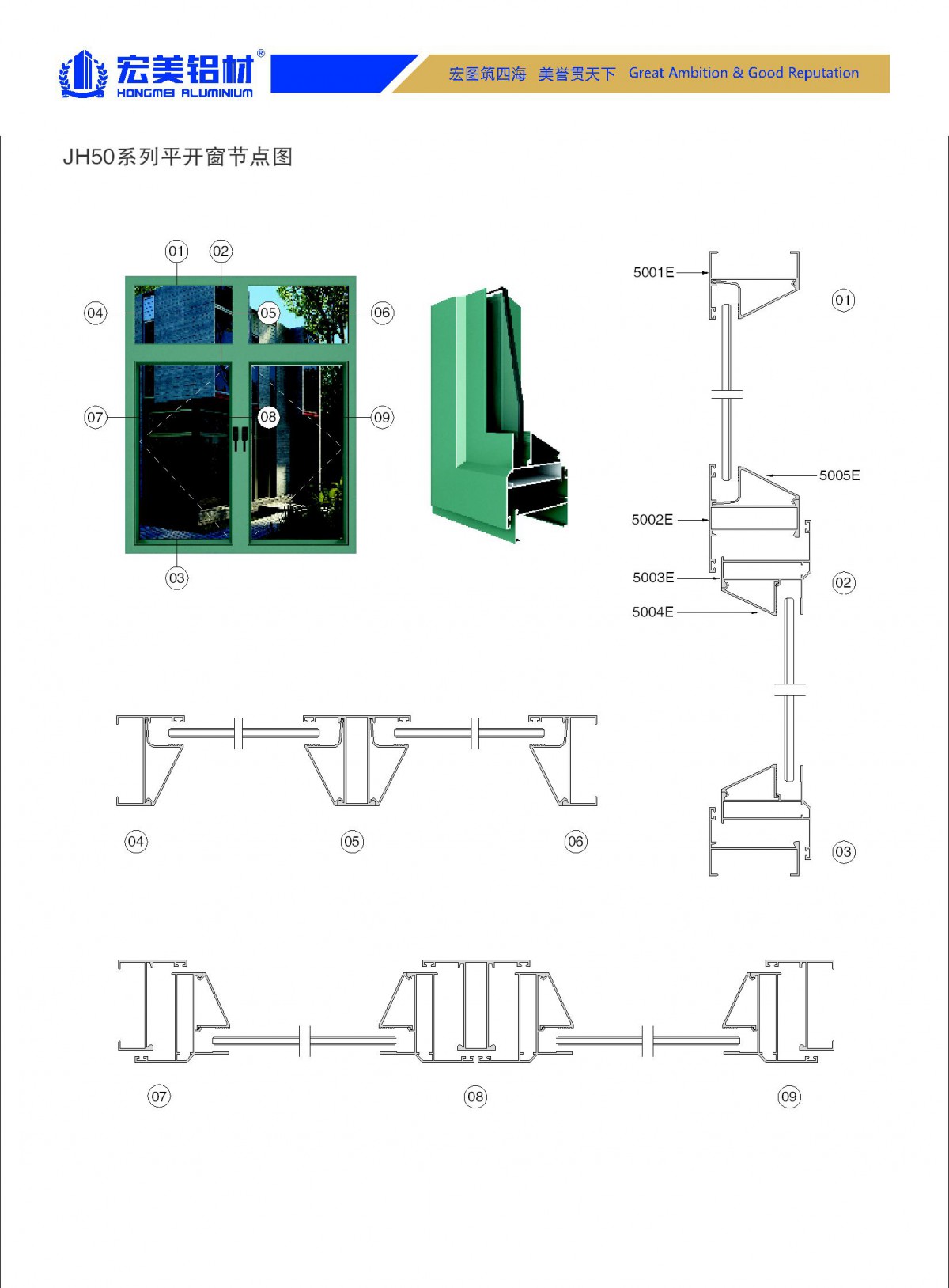 宏美铝材®
HONGMEI ALUMINIUM

宏图筑四海 美誉贯天下 Great Ambition & Good Reputation

JH50系列平开窗节点图

01
02
04
05
06
07
08
09
03

5001E
01
5005E
5002E
5003E
02
5004E
03

04
05
06

07
08
09