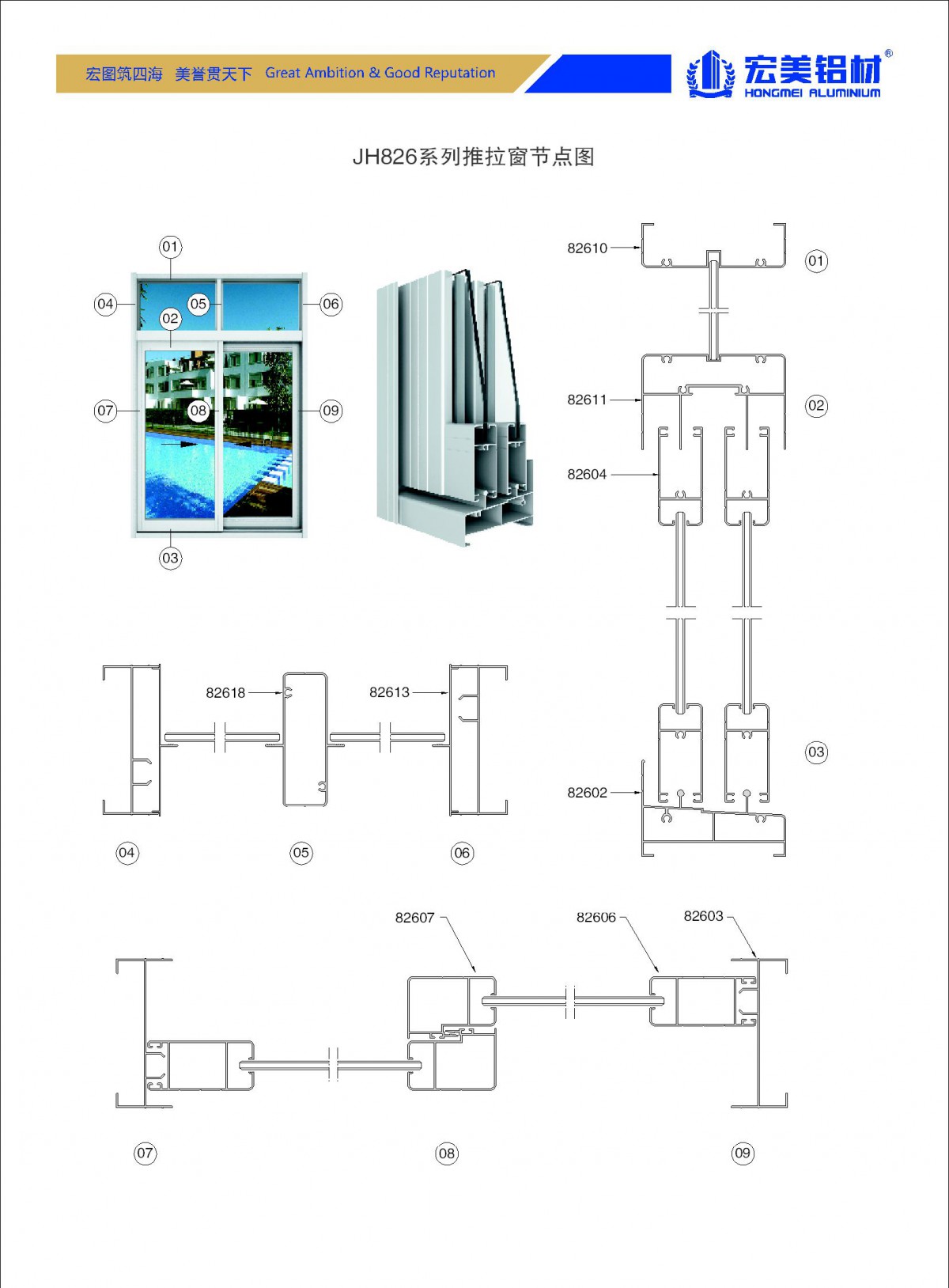 宏图筑四海 美誉贯天下 Great Ambition & Good Reputation

宏美铝材®
HONGMEI ALUMINIUM

JH826系列推拉窗节点图

01
04
05
06
02
07
08
09
03

82610
01
82611
02
82604
03
82602

82618
82613

04
05
06

82607
82606
82603

07
08
09